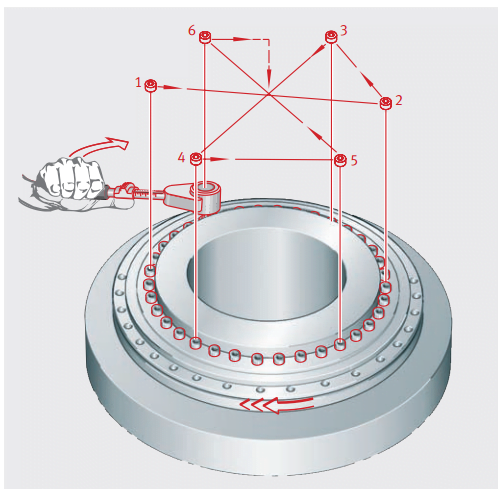 6
3
1
2
4
5